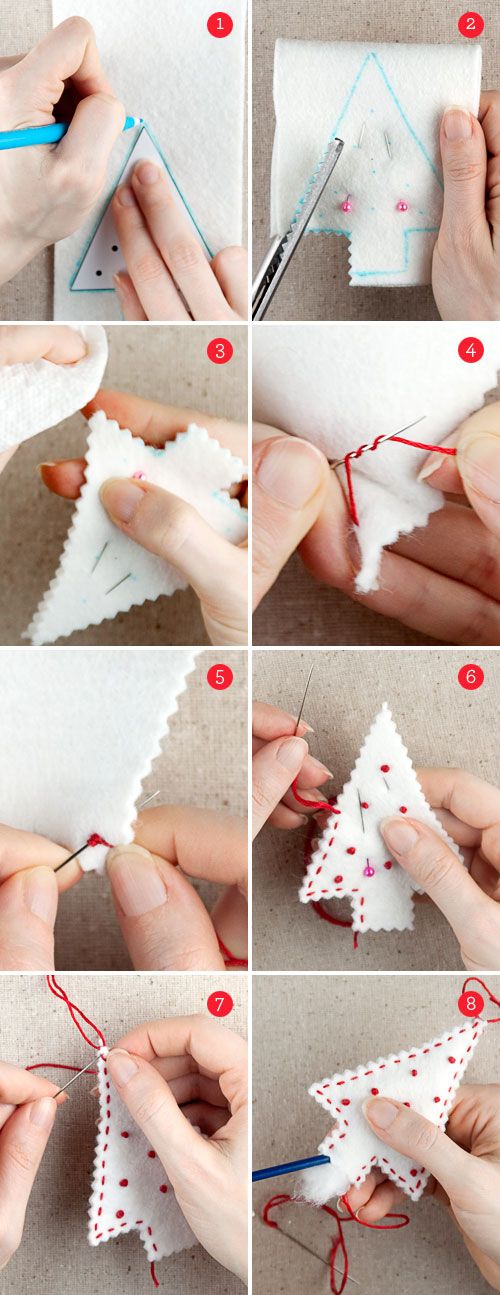 1
2
3
4
5
6
7
8